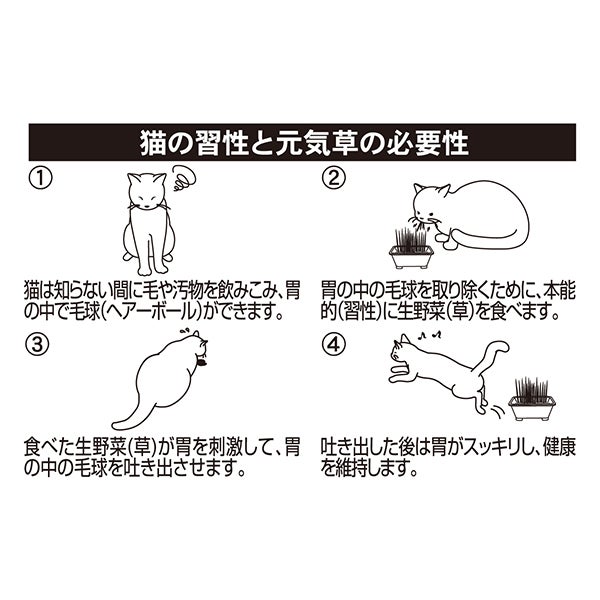 猫の習性と元気草の必要性

①

猫は知らない間に毛や汚物を飲みこみ、胃の中で毛球(ヘアーボール)ができます。

②

胃の中の毛球を取り除くために、本能的(習性)に生野菜(草)を食べます。

③

食べた生野菜(草)が胃を刺激して、胃の中の毛球を吐き出させます。

④

吐き出した後は胃がスッキリし、健康を維持します。