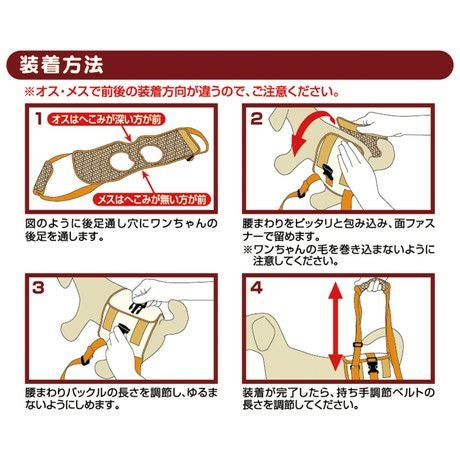 装着方法

※オス・メスで前後の装着方向が違うので、ご注意ください。

1

オスはへこみが深い方が前

メスはへこみが無い方が前

図のように後足通し穴にワンちゃんの後足を通します。

2

腰まわりをピッタリと包み込み、面ファスナーで留めます。

※ワンちゃんの毛を巻き込まないように注意してください。

3

腰まわりバックルの長さを調節し、ゆるまないようにしめます。

4

装着が完了したら、持ち手調節ベルトの長さを調節してください。