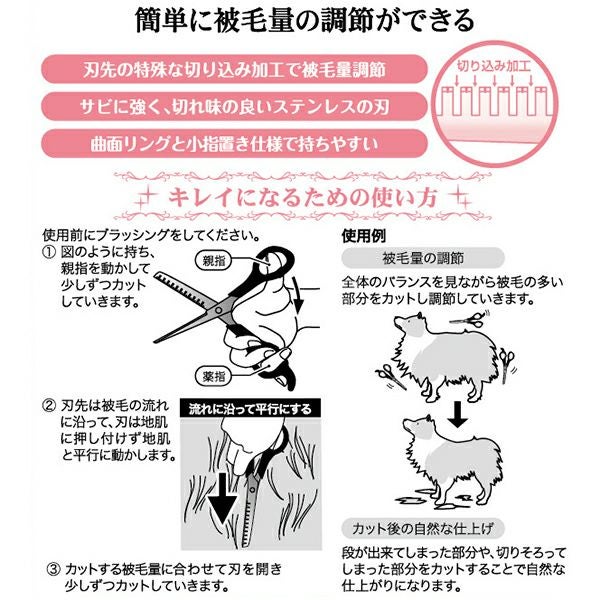 簡単に被毛量の調節ができる

刃先の特殊な切り込み加工で被毛量調節

サビに強く、切れ味の良いステンレスの刃

曲面リングと小指置き仕様で持ちやすい

切り込み加工

キレイになるための使い方

使用前にブラッシングをしてください。

① 図のように持ち、親指を動かして少しずつカットしていきます。

親指

薬指

② 刃先は被毛の流れに沿って、刃は地肌に押し付けず地肌と平行に動かします。

流れに沿って平行にする

③ カットする被毛量に合わせて刃を開き少しずつカットしていきます。

使用例

被毛量の調節

全体のバランスを見ながら被毛の多い部分をカットし調節していきます。

カット後の自然な仕上げ

段が出来てしまった部分や、切りそろってしまった部分をカットすることで自然な仕上がりになります。