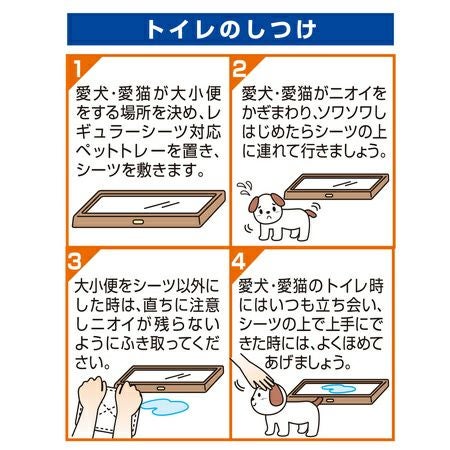 トイレのしつけ

1
愛犬・愛猫が大小便をする場所を決め、レギュラーシーツ対応ペットトレーを置き、シーツを敷きます。

2
愛犬・愛猫がニオイをかぎまわり、ソワソワしはじめたらシーツの上に連れて行きましょう。

3
大小便をシーツ以外にした時は、直ちに注意しニオイが残らないようにふき取ってください。

4
愛犬・愛猫のトイレ時にはいつも立ち会い、シーツの上で上手にできた時には、よくほめてあげましょう。