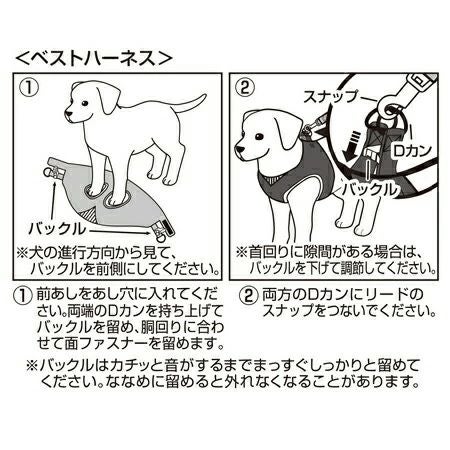 ＜ベストハーネス＞

①

バックル

※犬の進行方向から見て、バックルを前側にしてください。

②

スナップ

Dカン

バックル

※首回りに隙間がある場合は、バックルを下げて調節してください。

① 前あしをあし穴に入れてください。両端のDカンを持ち上げてバックルを留め、胴回りに合わせて面ファスナーを留めます。

② 両方のDカンにリードのスナップをつないでください。

※バックルはカチッと音がするまでまっすぐしっかりと留めてください。ななめに留めると外れなくなることがあります。