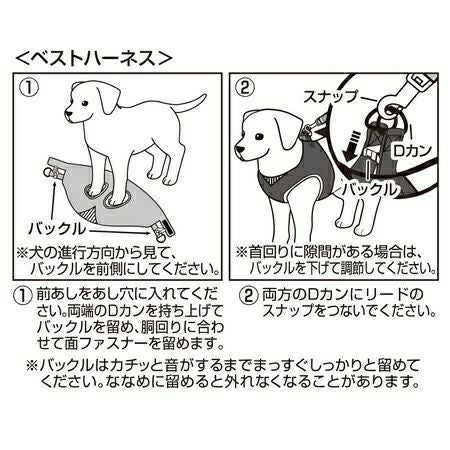 ＜ベストハーネス＞

①

バックル

※犬の進行方向から見て、バックルを前側にしてください。

②

スナップ

Dカン

バックル

※首回りに隙間がある場合は、バックルを下げて調節してください。

① 前あしをあし穴に入れてください。両端のDカンを持ち上げてバックルを留め、胴回りに合わせて面ファスナーを留めます。

② 両方のDカンにリードのスナップをつないでください。

※バックルはカチッと音がするまでまっすぐしっかりと留めてください。ななめに留めると外れなくなることがあります。